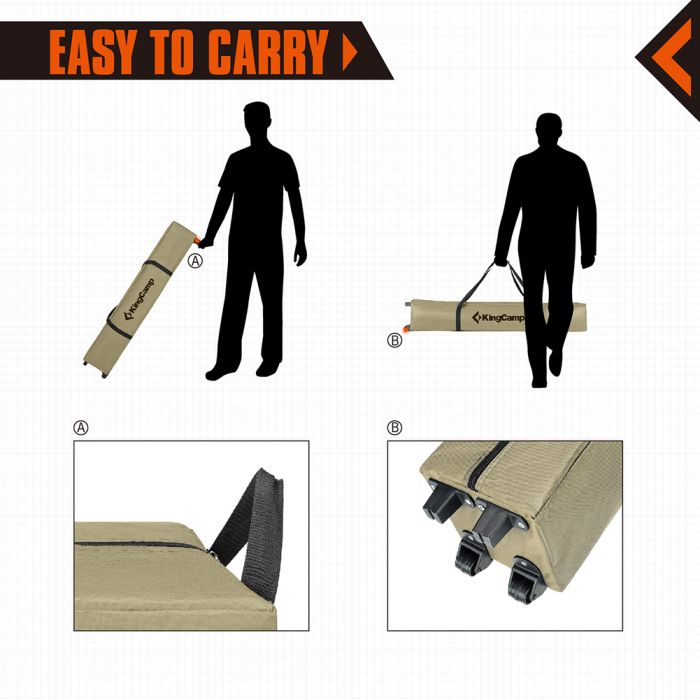 EASY TO CARRY

KingCamp

Ⓐ

KingCamp

Ⓑ

Ⓐ

Ⓑ