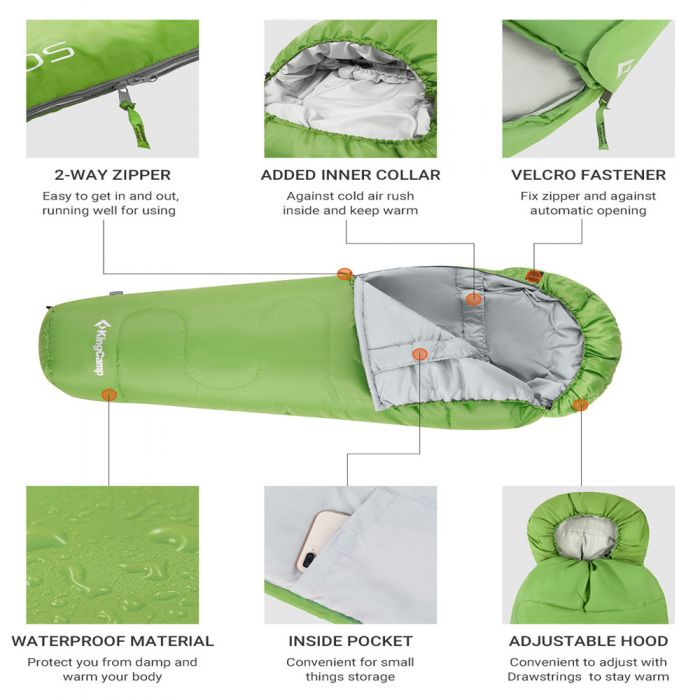 2-WAY ZIPPER

Easy to get in and out, running well for using

ADDED INNER COLLAR

Against cold air rush inside and keep warm

VELCRO FASTENER

Fix zipper and against automatic opening

KingCamp

WATERPROOF MATERIAL

Protect you from damp and warm your body

INSIDE POCKET

Convenient for small things storage

ADJUSTABLE HOOD

Convenient to adjust with Drawstrings to stay warm