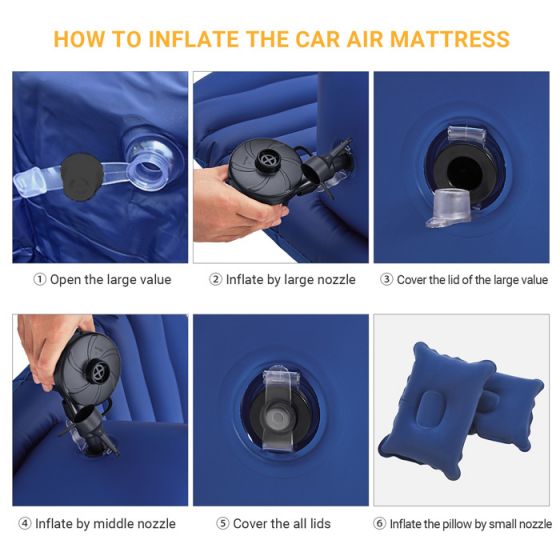 HOW TO INFLATE THE CAR AIR MATTRESS

① Open the large value

② Inflate by large nozzle

③ Cover the lid of the large value

④ Inflate by middle nozzle

⑤ Cover the all lids

⑥ Inflate the pillow by small nozzle