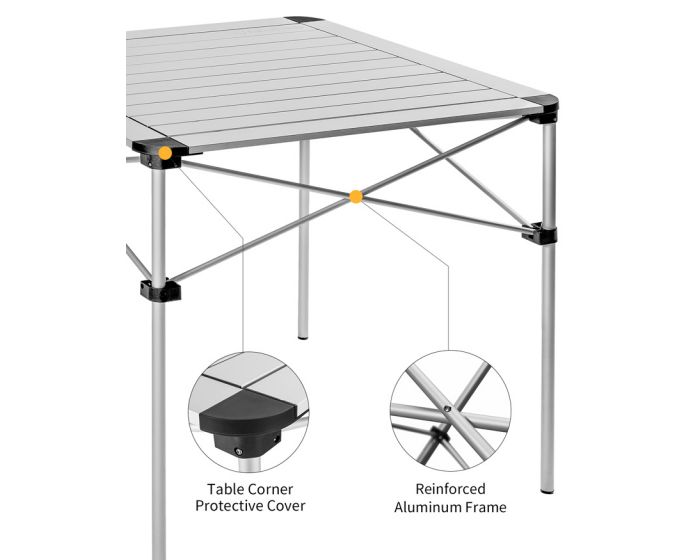 Table Corner Protective Cover

Reinforced Aluminum Frame