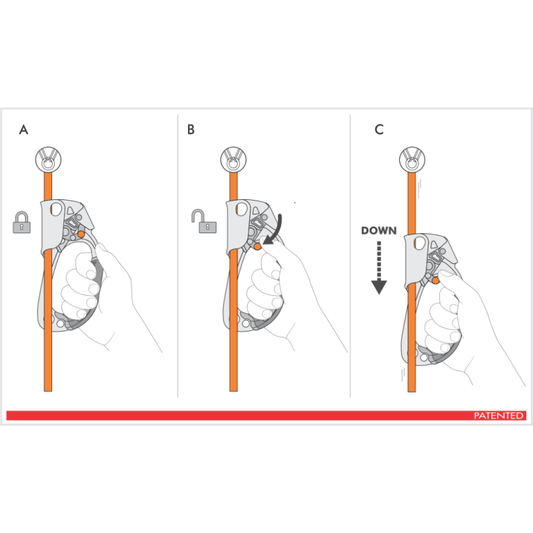 A

B

C

DOWN

PATENTED