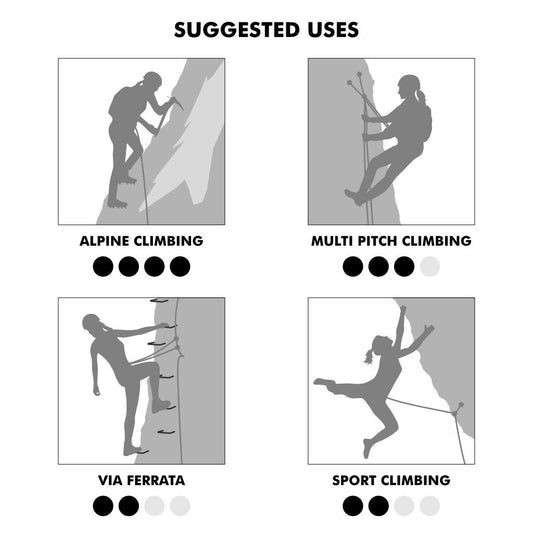 SUGGESTED USES

ALPINE CLIMBING

MULTI PITCH CLIMBING

VIA FERRATA

SPORT CLIMBING